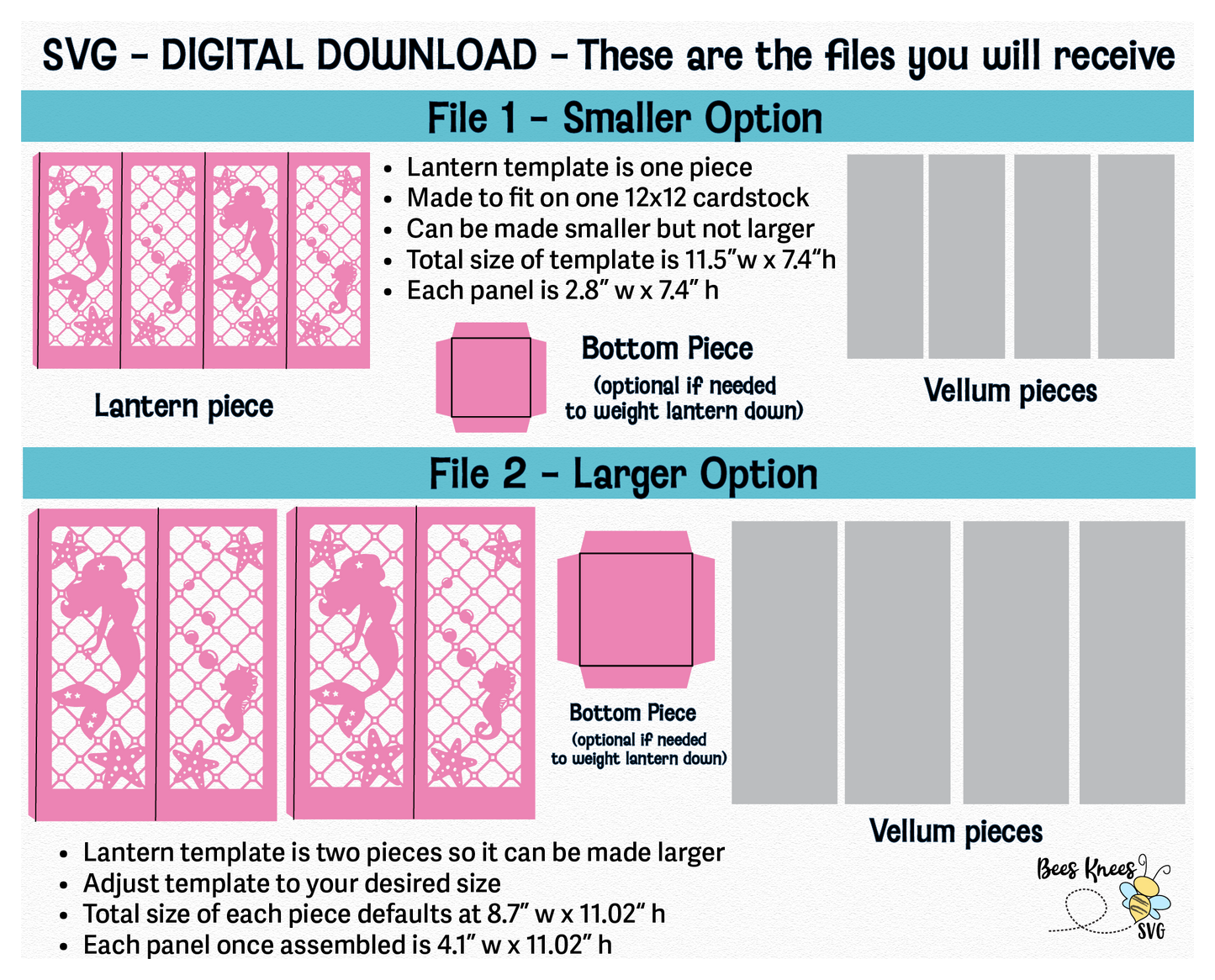 SVG - DIGITAL DOWNLOAD - These are the files you will receive

File 1 - Smaller Option

- Lantern template is one piece
- Made to fit on one 12x12 cardstock
- Can be made smaller but not larger
- Total size of template is 11.5"w x 7.4"h
- Each panel is 2.8" w x 7.4" h

Lantern piece

Bottom Piece
(optional if needed to weight lantern down)

Vellum pieces

File 2 - Larger Option

Bottom Piece
(optional if needed to weight lantern down)

Vellum pieces

- Lantern template is two pieces so it can be made larger
- Adjust template to your desired size
- Total size of each piece defaults at 8.7" w x 11.02" h
- Each panel once assembled is 4.1" w x 11.02" h

Bees Knees SVG